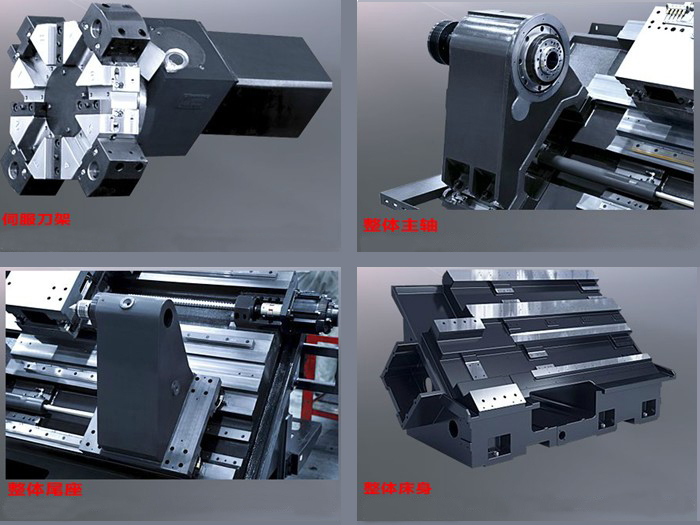 伺服刀架

整体主轴

整体尾座

整体床身